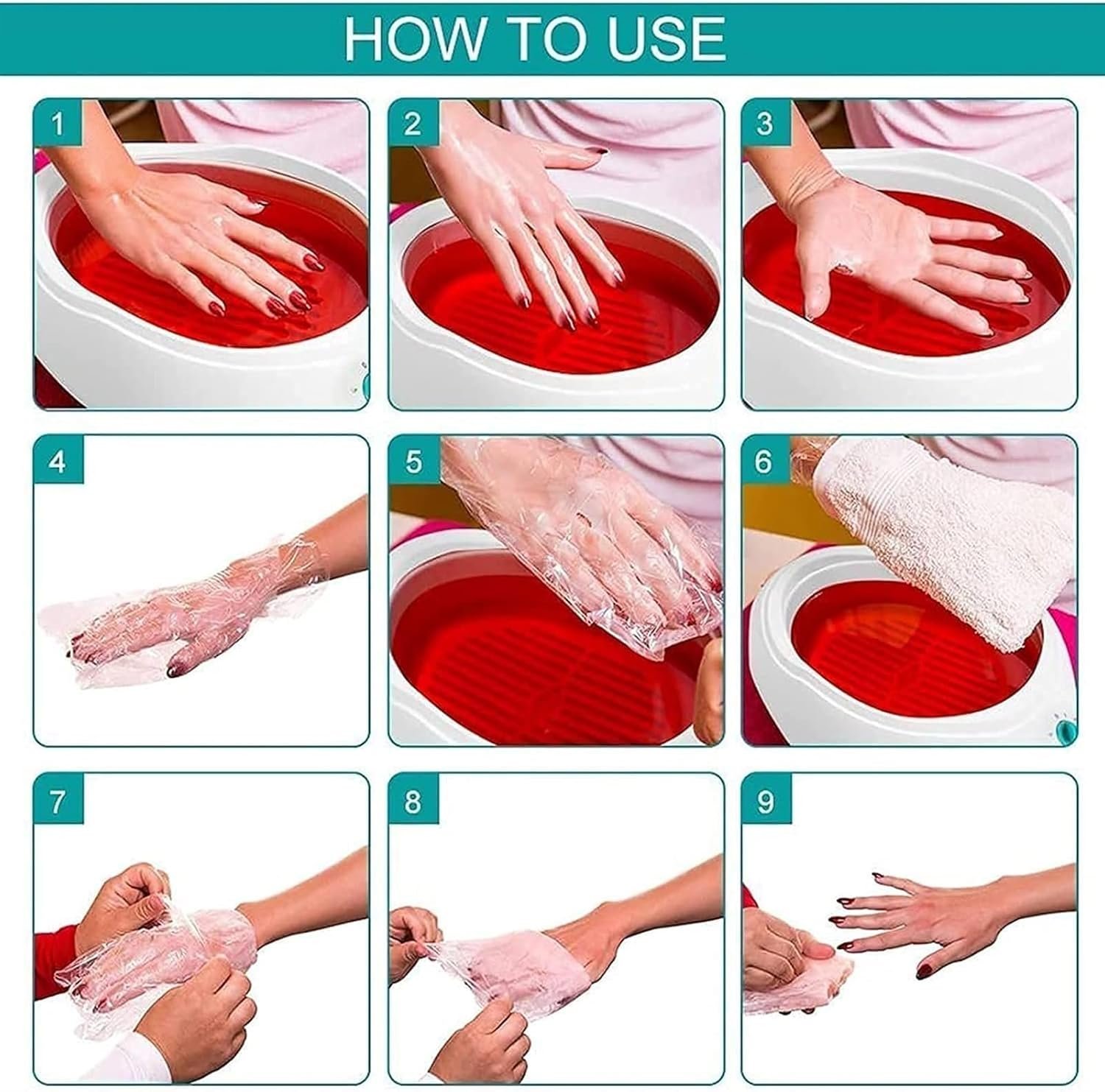 HOW TO USE

1

2

3

4

5

6

7

8

9